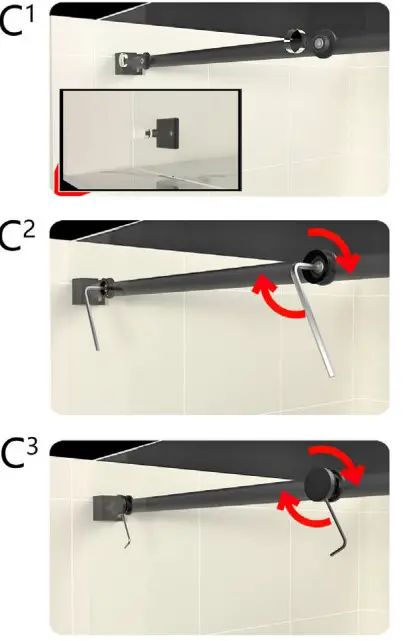 $C^1$

$C^2$

$C^3$