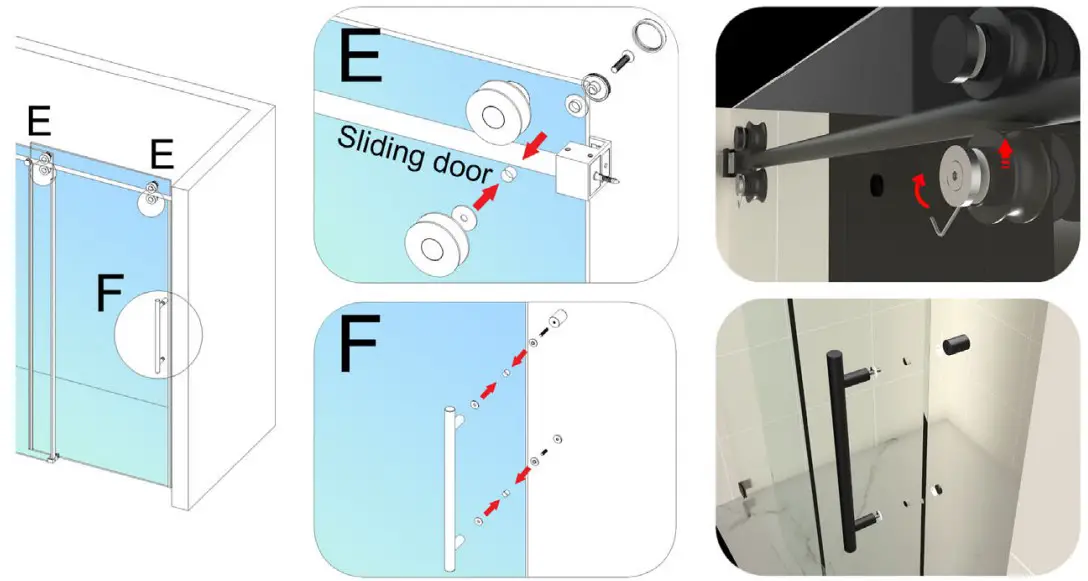 E
E
F
E
Sliding door
F