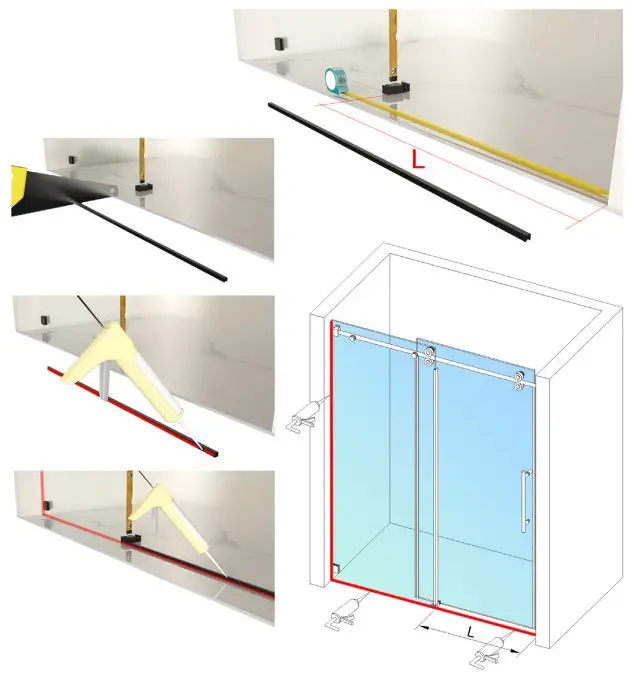 L

L