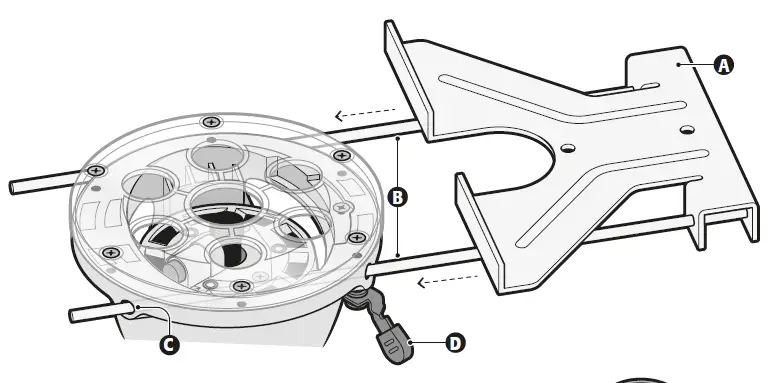 A
B
C
D