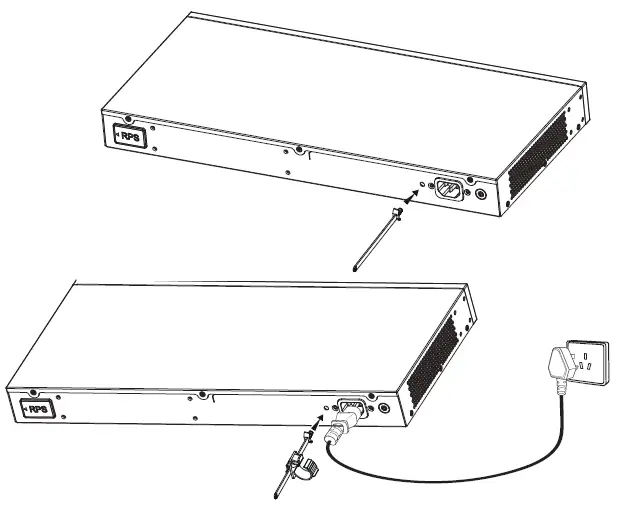 RPS

RPS