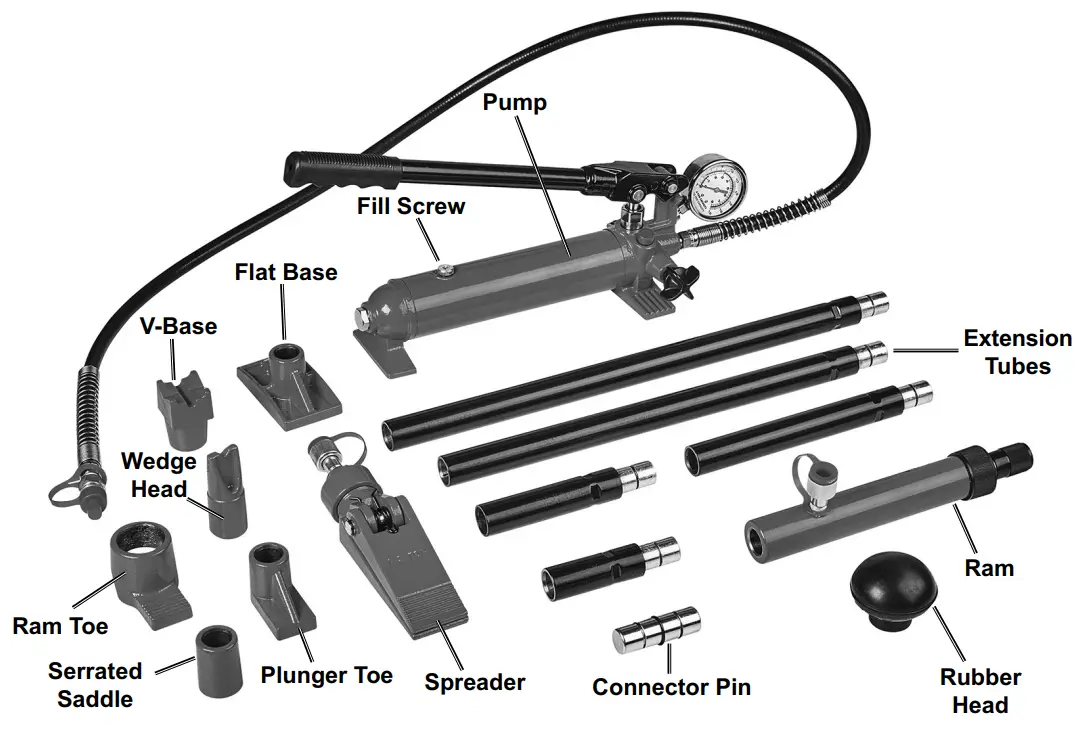 Pump

Fill Screw

Flat Base

V-Base

Extension Tubes

Wedge Head

Ram

Ram Toe

Serrated Saddle

Plunger Toe

Spreader

Connector Pin

Rubber Head