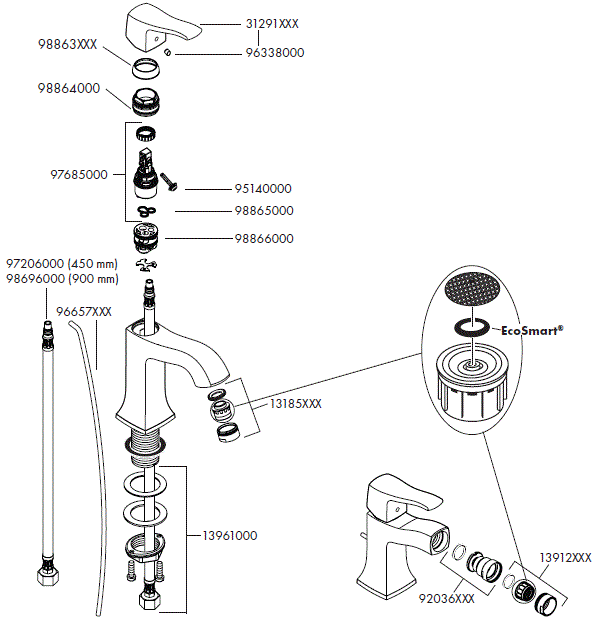 31291XXX
98863XXX
96338000
98864000
97685000
95140000
98865000
98866000
97206000 (450 mm)
98696000 (900 mm)
96657XXX
EcoSmart®
13185XXX
13961000
13912XXX
92036XXX