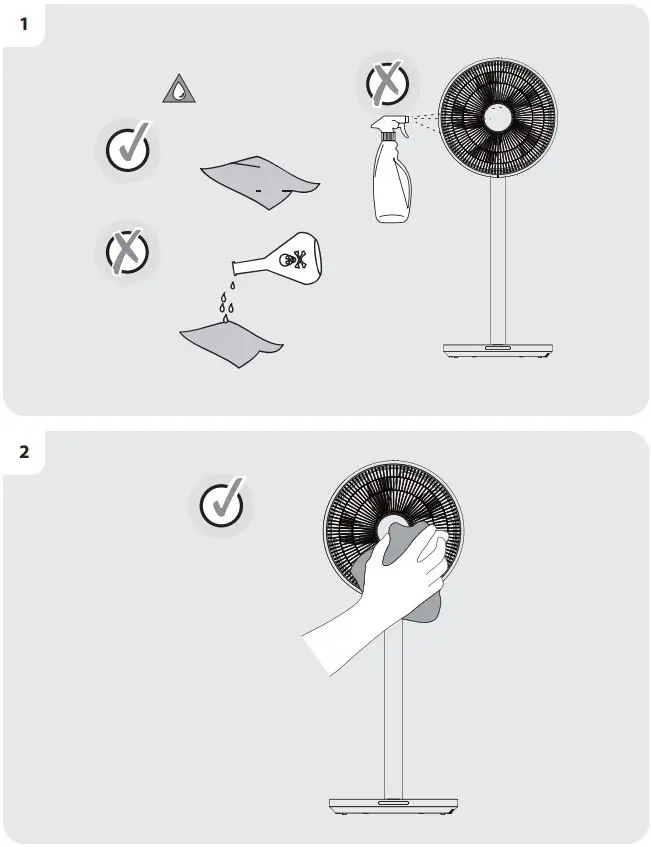 1

2