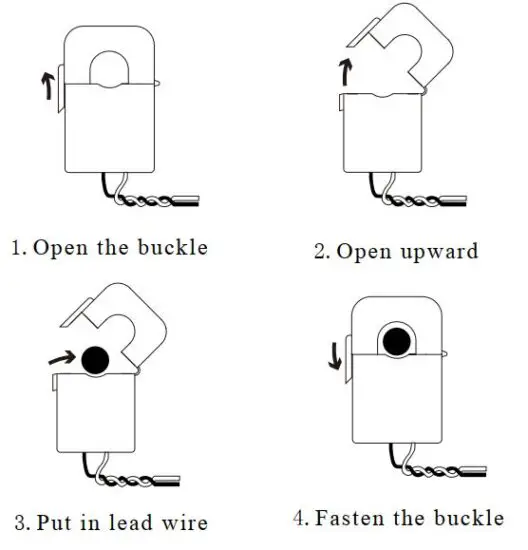 1. Open the buckle

2. Open upward

3. Put in lead wire

4. Fasten the buckle