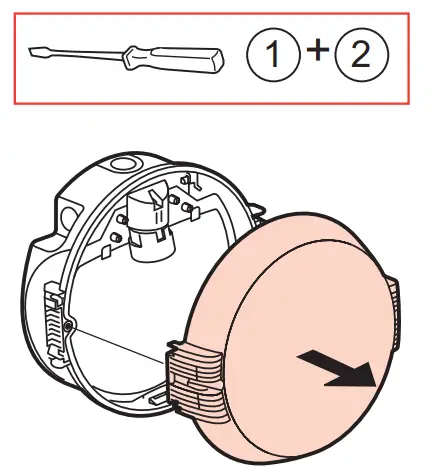 1 + 2