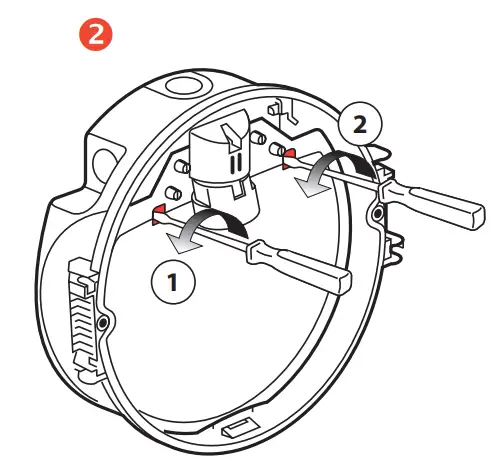 2

2

1