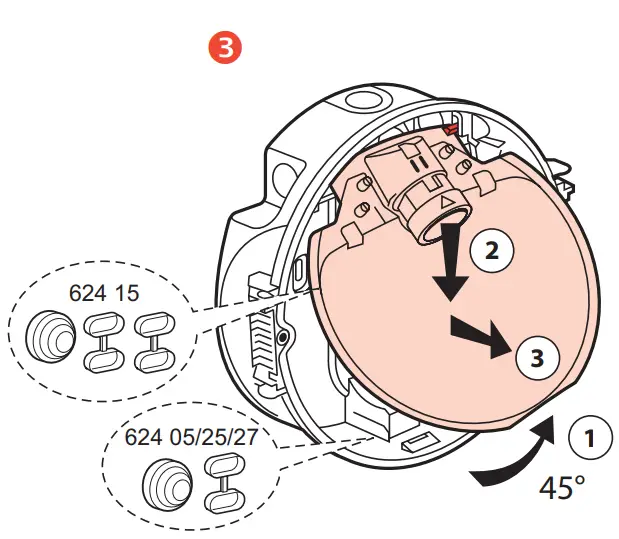 3

2

624 15

3

624 05/25/27

1

45°