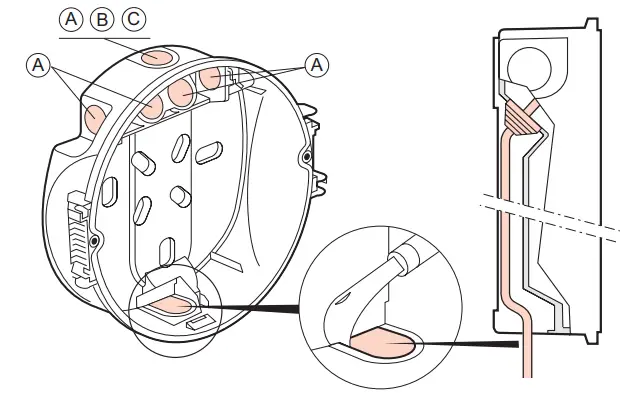 A B C
A
A