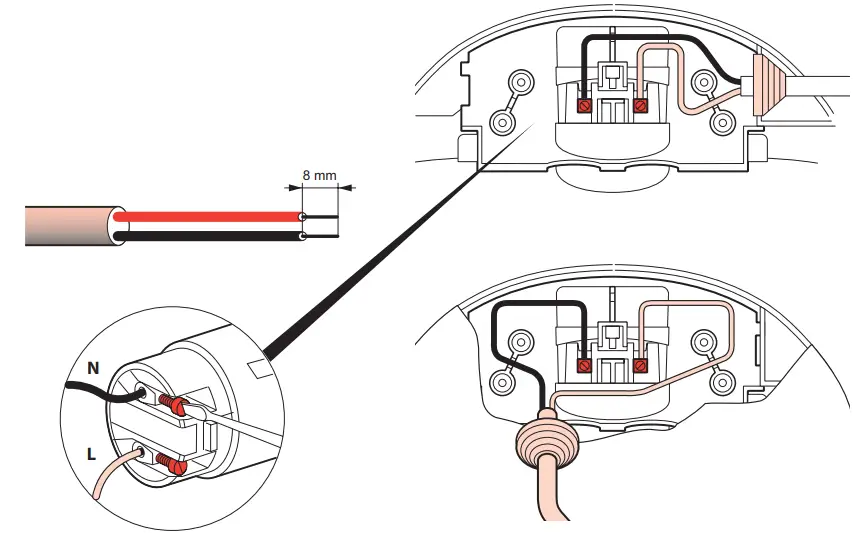 8 mm

N

L