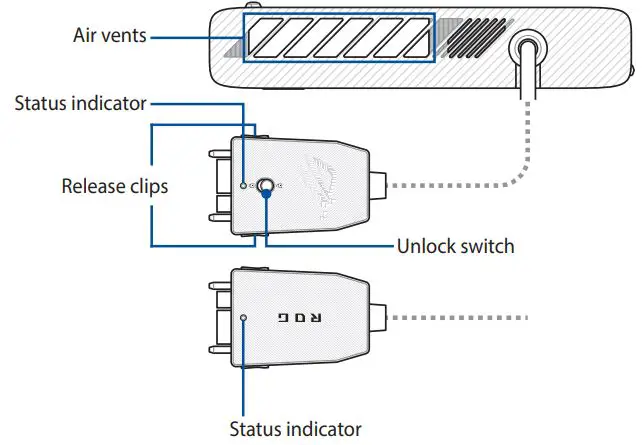 Air vents

Status indicator

Release clips

Unlock switch

ROG

Status indicator