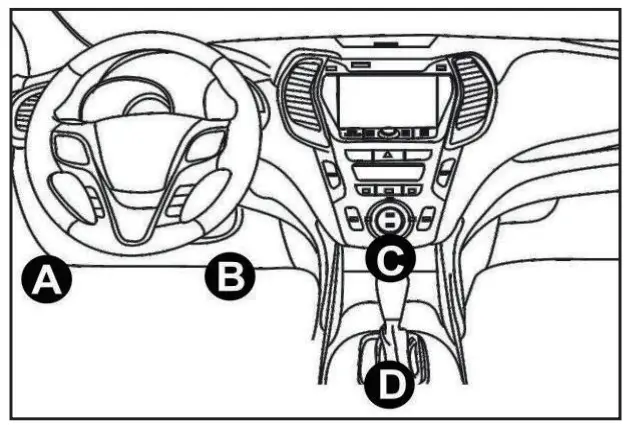 A
B
C
D