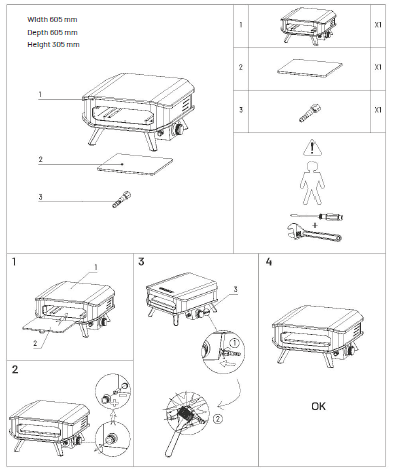 Width 605 mm
Depth 605 mm
Height 305 mm

1

2

3

| 1 |  | X1 |
|---|---|---|
| 2 |  | X1 |
| 3 |  | X1 |

+

1

1

2

2

3

3

①

②

4

OK