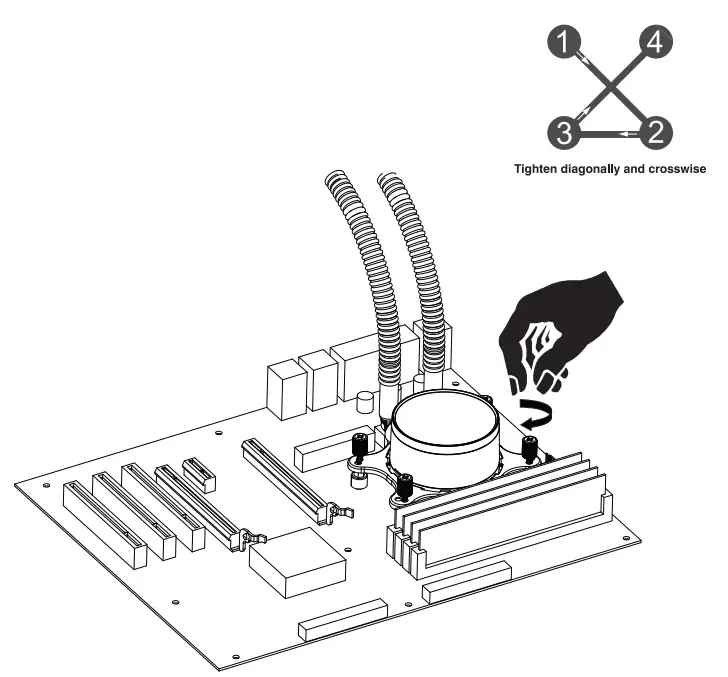 1
4
3
2
Tighten diagonally and crosswise