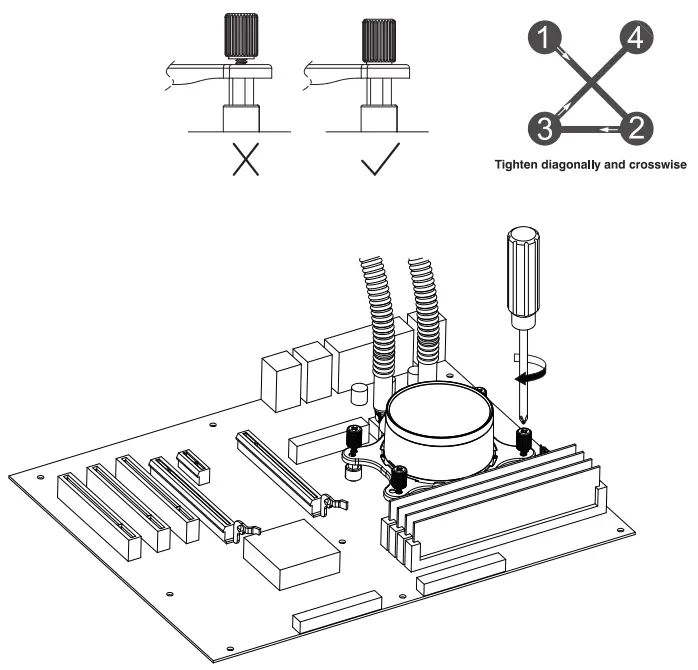 1 4 3 2

Tighten diagonally and crosswise