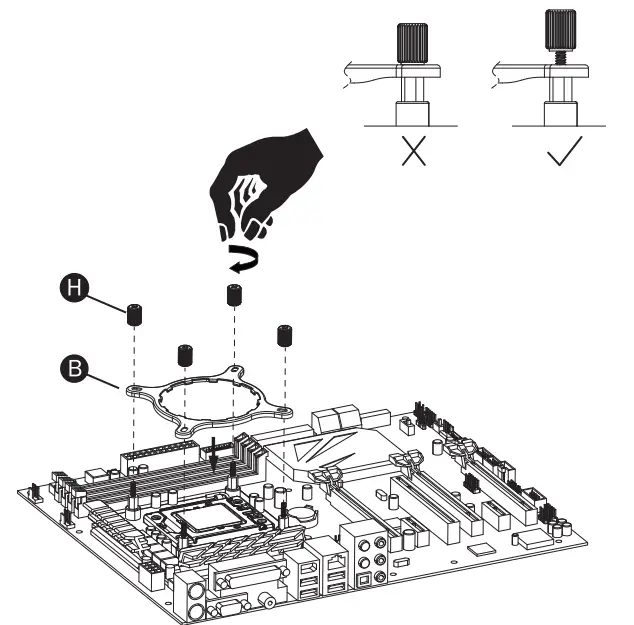 H

B