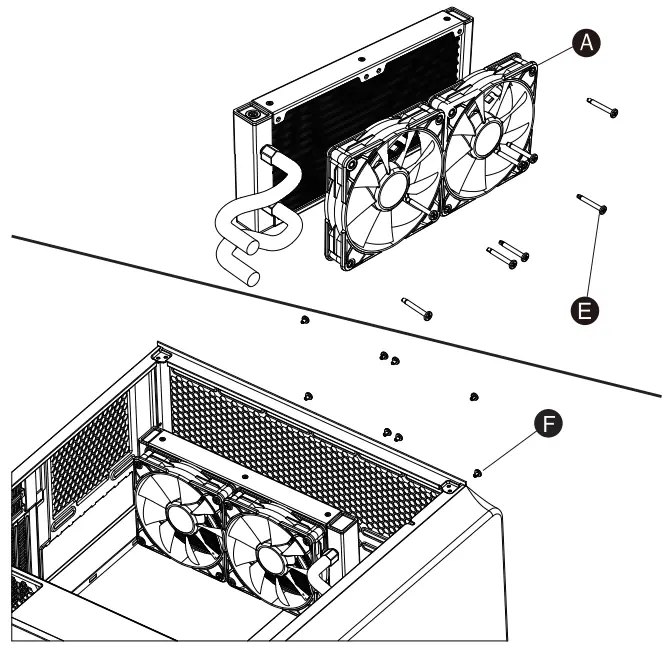 A
E
F