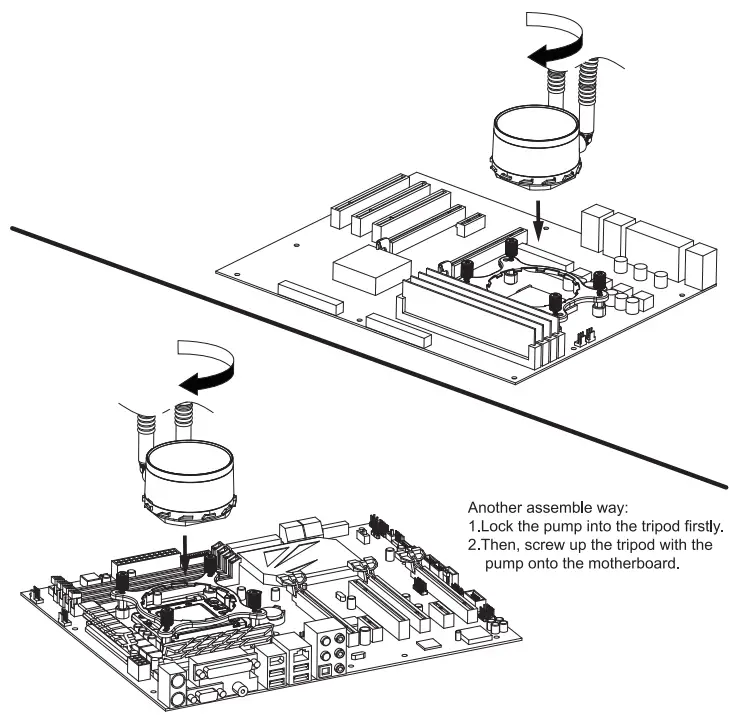 Another assemble way:
1.Lock the pump into the tripod firstly.
2.Then, screw up the tripod with the pump onto the motherboard.