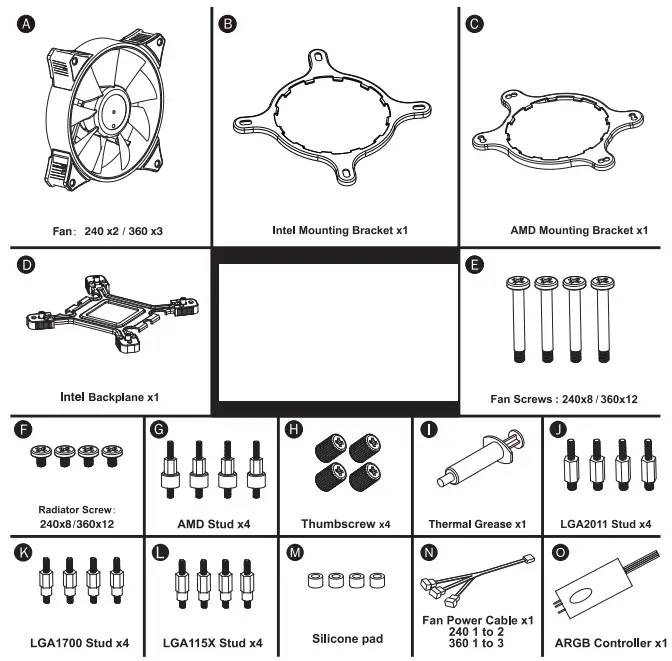 A

Fan: 240 x2 / 360 x3

B

Intel Mounting Bracket x1

C

AMD Mounting Bracket x1

D

Intel Backplane x1

E

Fan Screws : 240x8 / 360x12

F

Radiator Screw: 240x8/360x12

G

AMD Stud x4

H

Thumbscrew x4

I

Thermal Grease x1

J

LGA2011 Stud x4

K

LGA1700 Stud x4

L

LGA115X Stud x4

M

Silicone pad

N

Fan Power Cable x1
240 1 to 2
360 1 to 3

O

ARGB Controller x1