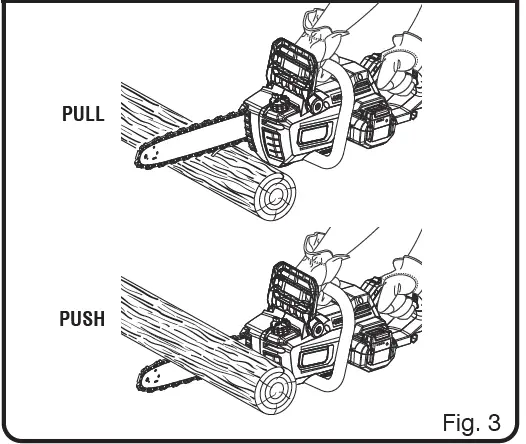 PULL

PUSH

Fig. 3