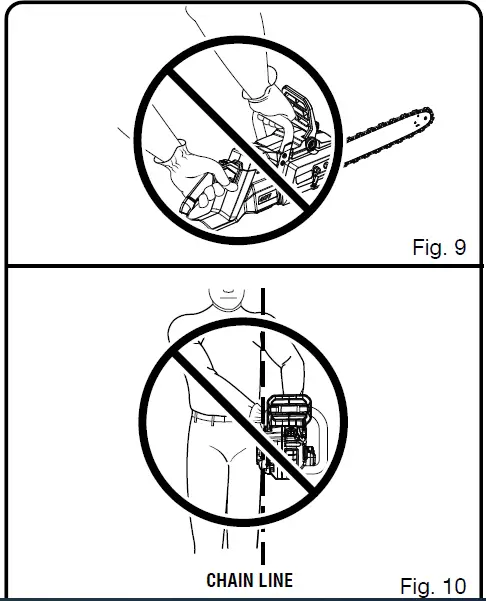 Fig. 9

CHAIN LINE

Fig. 10