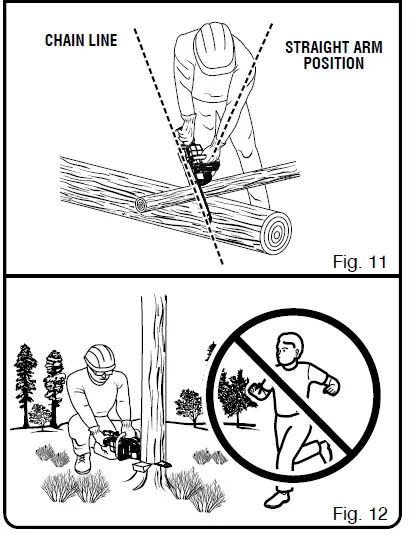 CHAIN LINE

STRAIGHT ARM POSITION

Fig. 11

Fig. 12