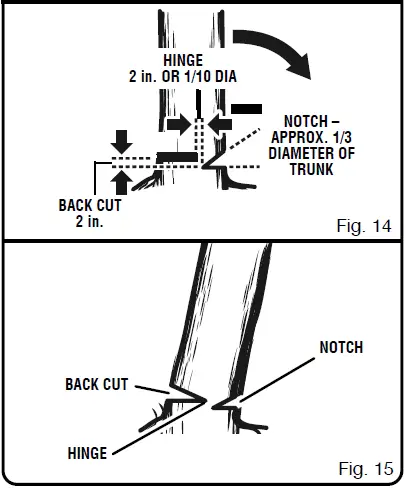 HINGE
2 in. OR 1/10 DIA

NOTCH – APPROX. 1/3 DIAMETER OF TRUNK

BACK CUT
2 in.

Fig. 14

NOTCH

BACK CUT

HINGE

Fig. 15