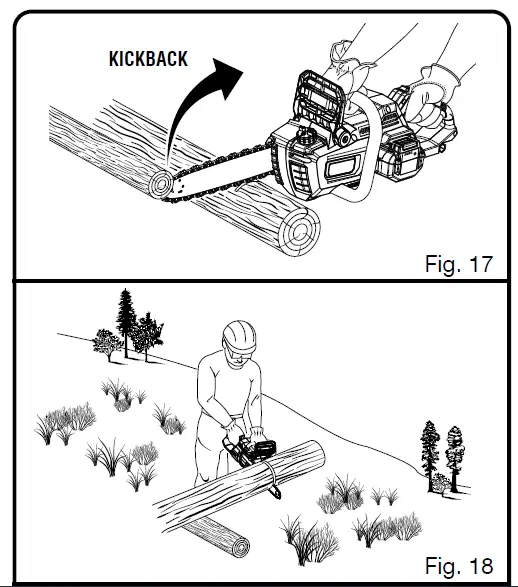 KICKBACK

Fig. 17

Fig. 18