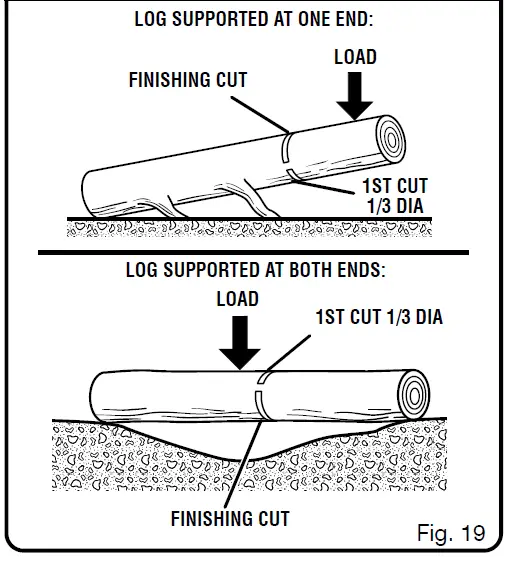 LOG SUPPORTED AT ONE END:

LOAD

FINISHING CUT

1ST CUT 1/3 DIA

LOG SUPPORTED AT BOTH ENDS:

LOAD

1ST CUT 1/3 DIA

FINISHING CUT

Fig. 19