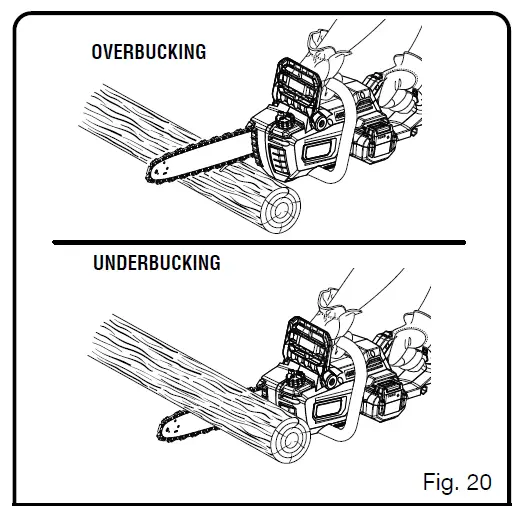 OVERBUCKING

UNDERBUCKING

Fig. 20