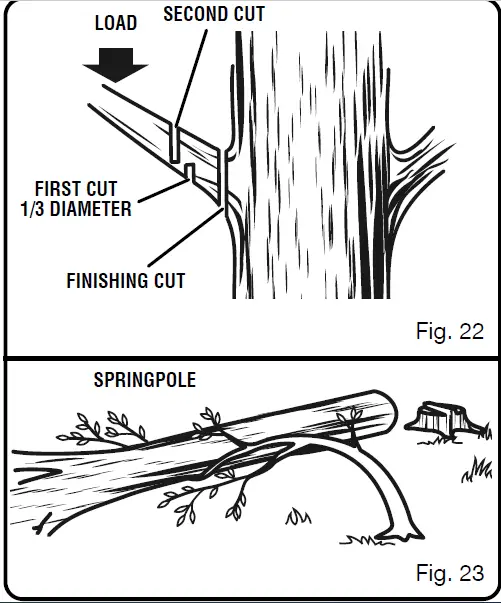 LOAD
SECOND CUT
FIRST CUT
1/3 DIAMETER
FINISHING CUT
Fig. 22

SPRINGPOLE
Fig. 23