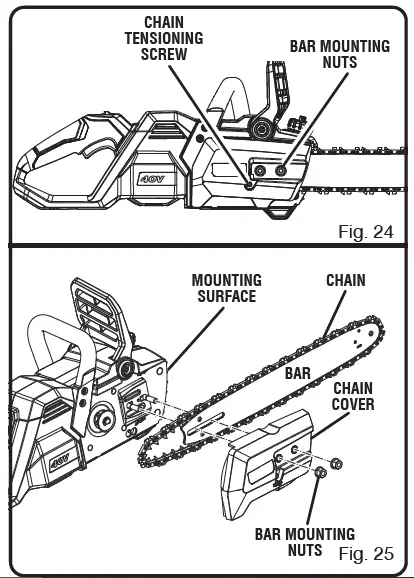 CHAIN TENSIONING SCREW

BAR MOUNTING NUTS

40V

Fig. 24

MOUNTING SURFACE

CHAIN

BAR

CHAIN COVER

40V

BAR MOUNTING NUTS

Fig. 25