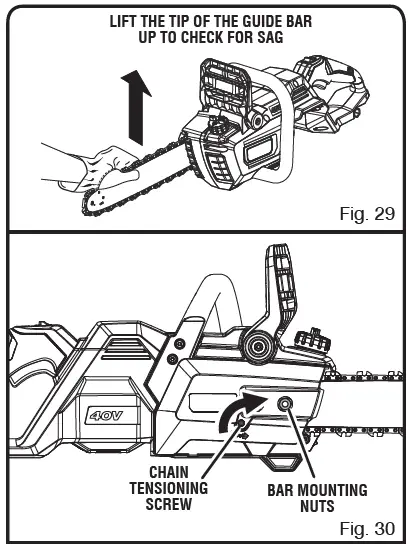 LIFT THE TIP OF THE GUIDE BAR UP TO CHECK FOR SAG

Fig. 29

40V

CHAIN TENSIONING SCREW

BAR MOUNTING NUTS

Fig. 30