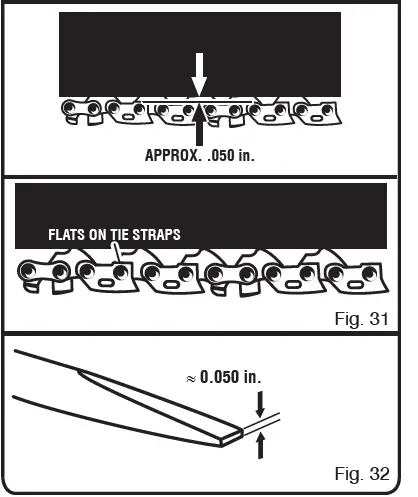 APPROX. .050 in.

FLATS ON TIE STRAPS

Fig. 31

$\approx$ 0.050 in.

Fig. 32