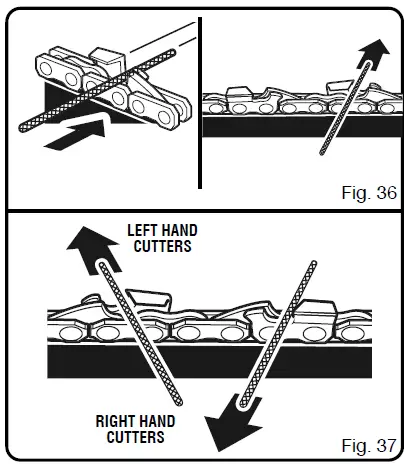 Fig. 36

LEFT HAND CUTTERS

RIGHT HAND CUTTERS

Fig. 37