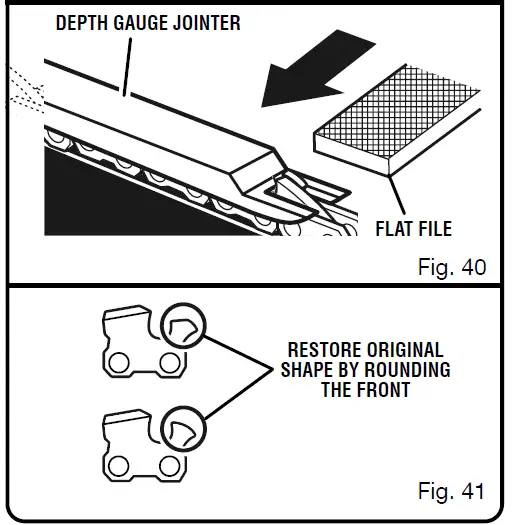 DEPTH GAUGE JOINTER

FLAT FILE

Fig. 40

RESTORE ORIGINAL SHAPE BY ROUNDING THE FRONT

Fig. 41