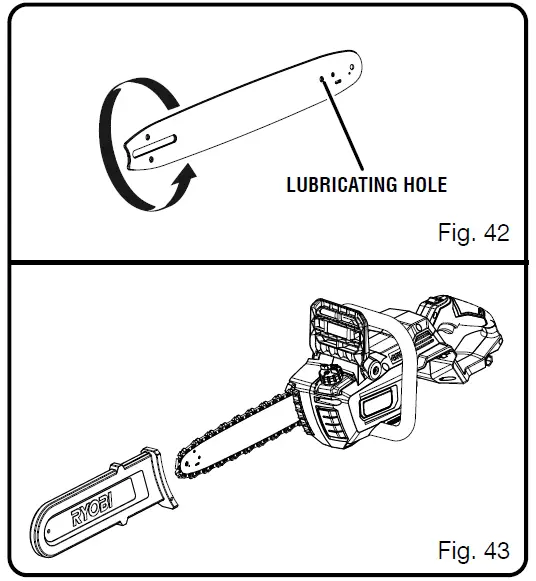 LUBRICATING HOLE

Fig. 42

RYOBI

Fig. 43