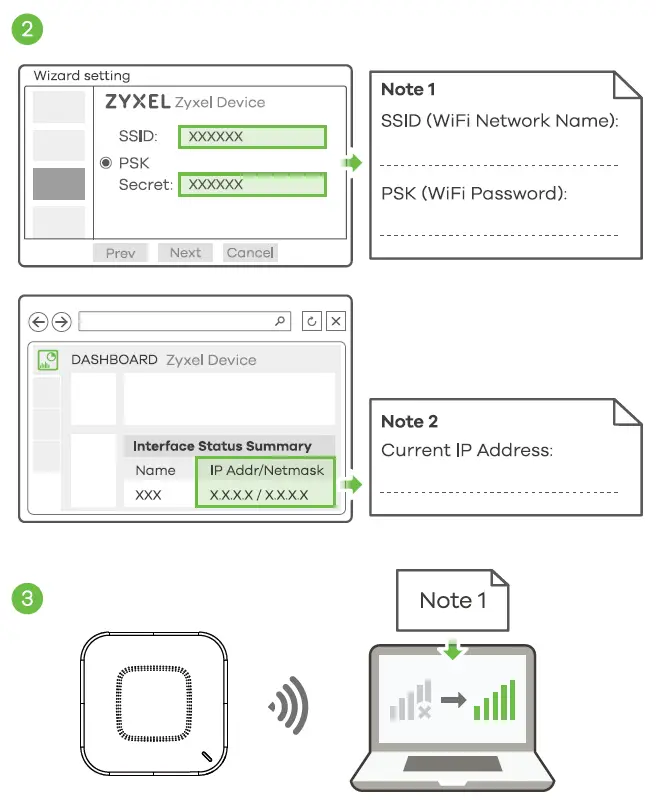 2

Wizard setting

ZYXEL Zyxel Device

SSID: XXXXXX

PSK

Secret: XXXXXX

Prev Next Cancel

Note 1

SSID (WiFi Network Name):

PSK (WiFi Password):

DASHBOARD Zyxel Device

Interface Status Summary

| Name | IP Addr/Netmask |
|---|---|
| XXX | X.X.X.X / X.X.X.X |

Note 2

Current IP Address:

3

Note 1