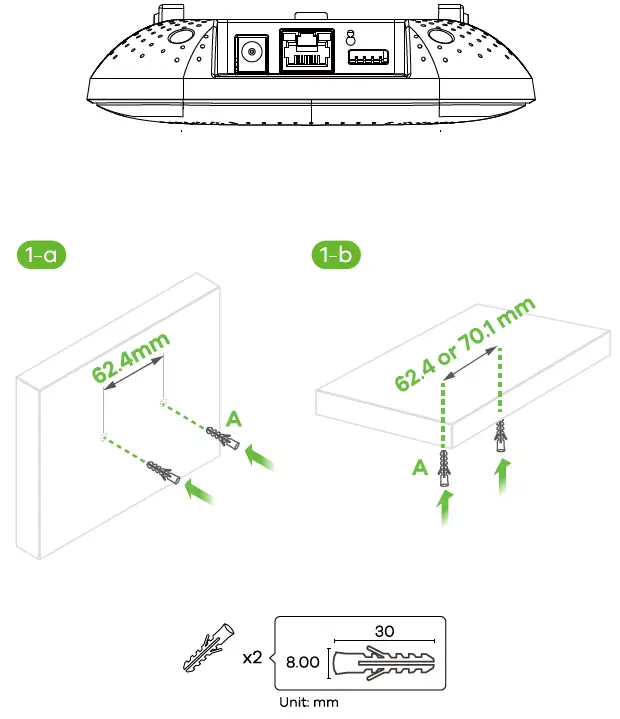 1-a

62.4mm

A

1-b

62.4 or 70.1 mm

A

x2

30

8.00

Unit: mm