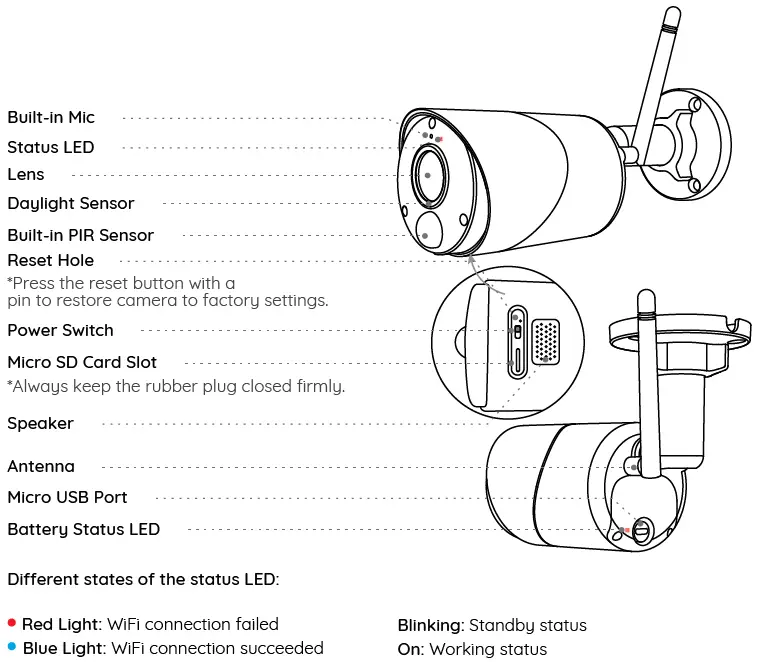 Built-in Mic
Status LED
Lens
Daylight Sensor
Built-in PIR Sensor
Reset Hole
*Press the reset button with a pin to restore camera to factory settings.
Power Switch
Micro SD Card Slot
*Always keep the rubber plug closed firmly.
Speaker
Antenna
Micro USB Port
Battery Status LED

Different states of the status LED:

Red Light: WiFi connection failed
Blue Light: WiFi connection succeeded

Blinking: Standby status
On: Working status