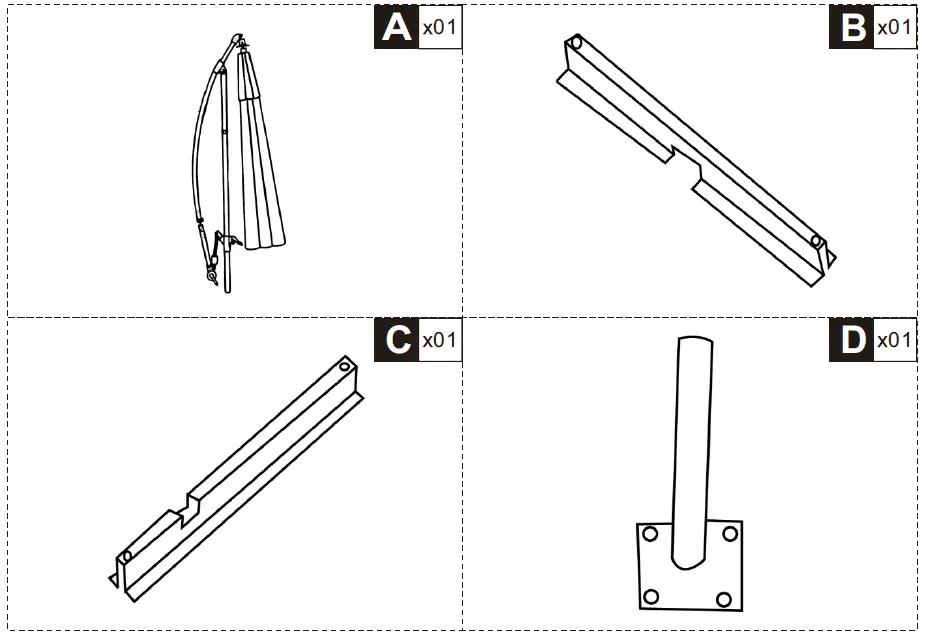 A x01

B x01

C x01

D x01