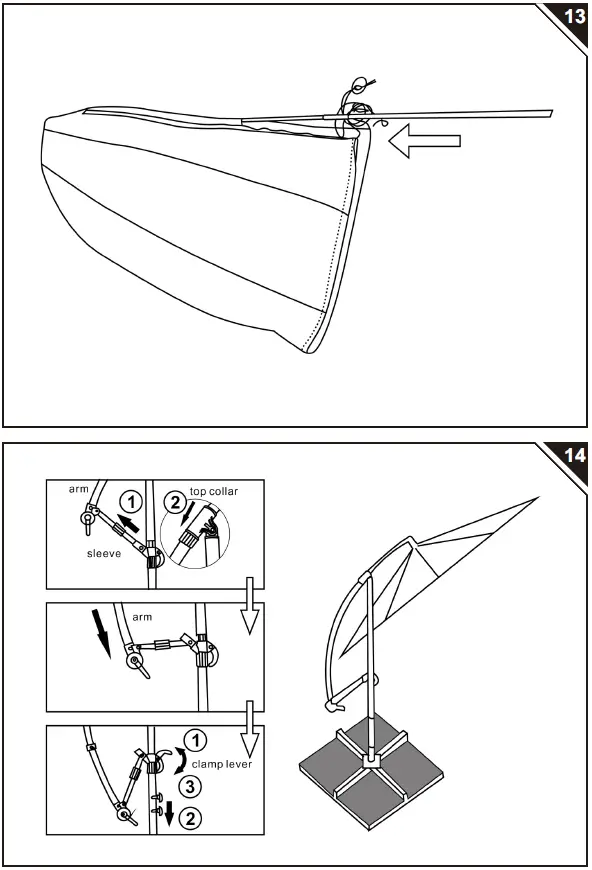 13

14

arm
1
2
top collar
sleeve

arm

1
clamp lever
3
2