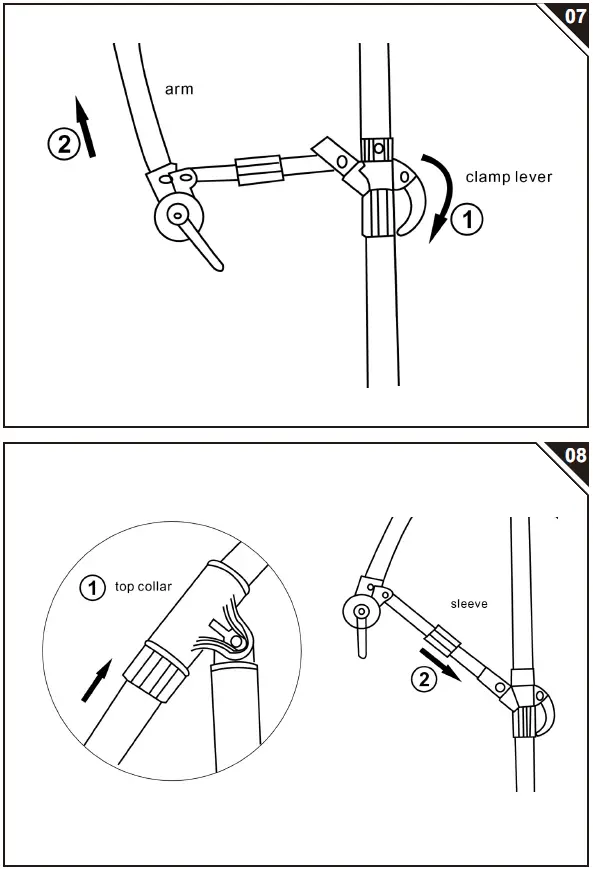 07

arm

2

clamp lever

1

08

1 top collar

sleeve

2