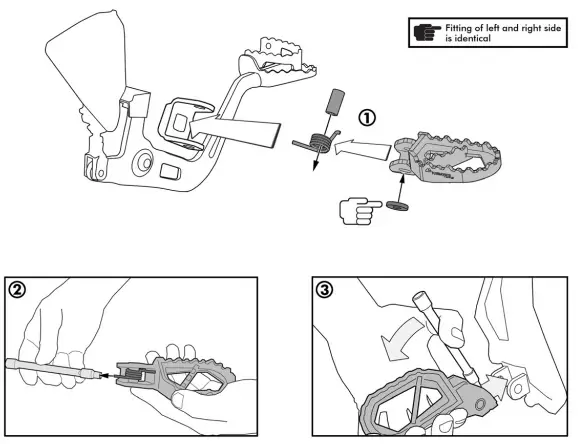 Fitting of left and right side is identical

①

②

③