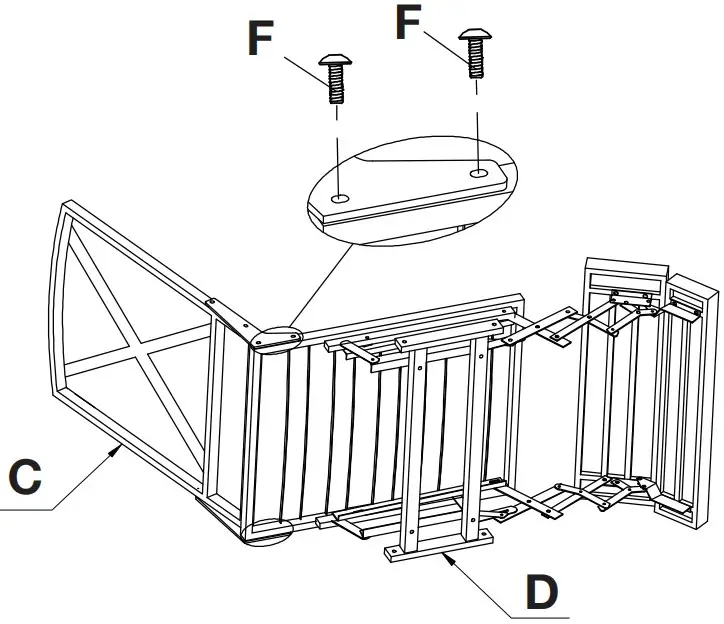 F
F
C
D