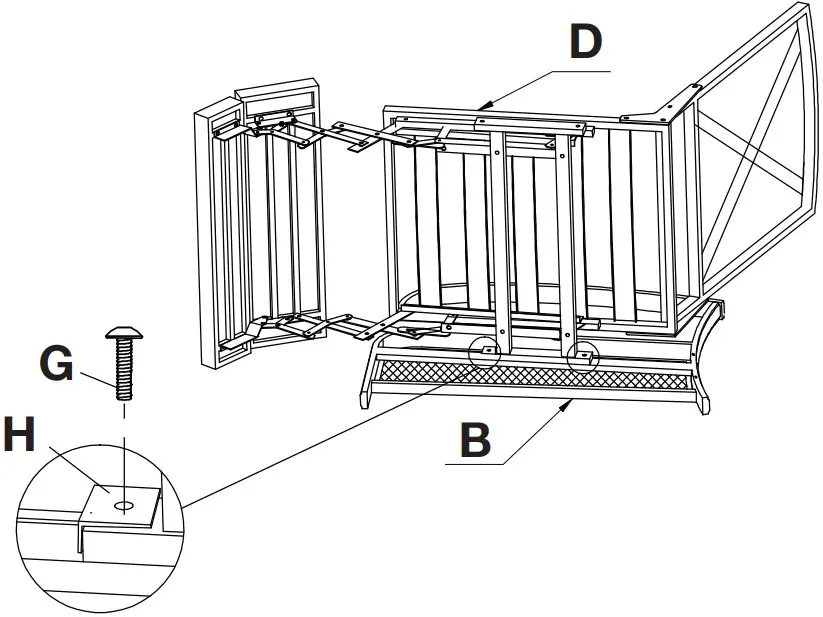 D
G
H
B