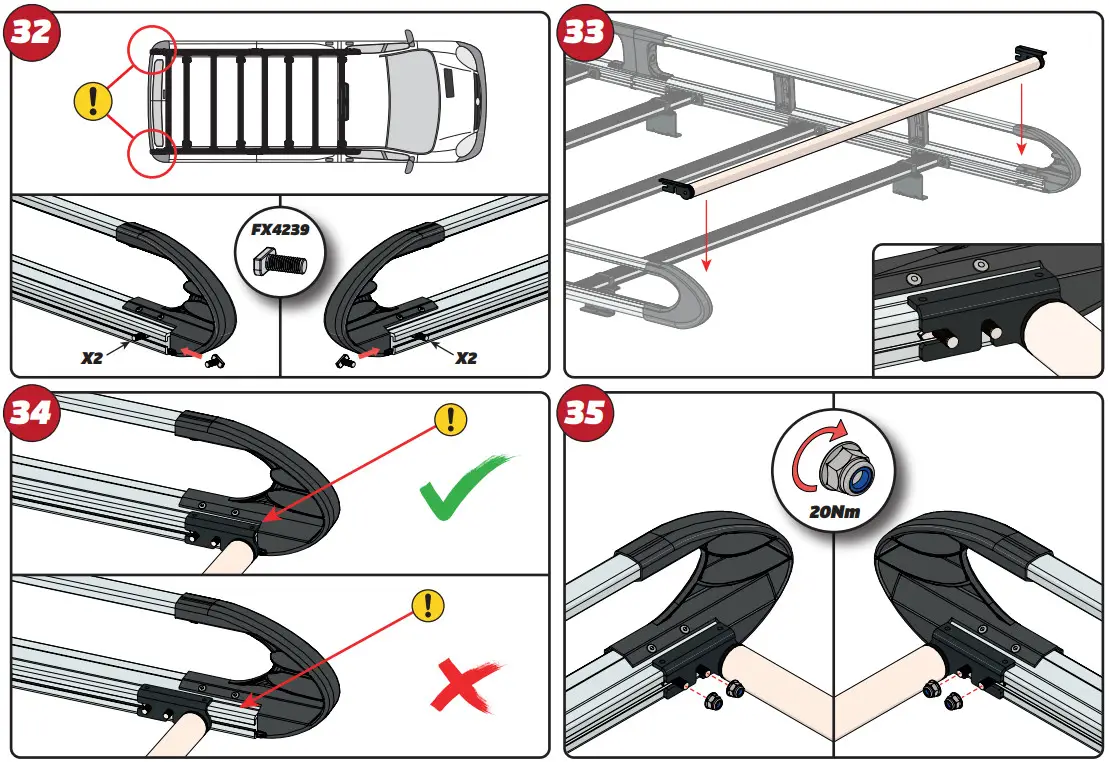 32

!

FX4239

X2

X2

33

34

!

!

35

20Nm