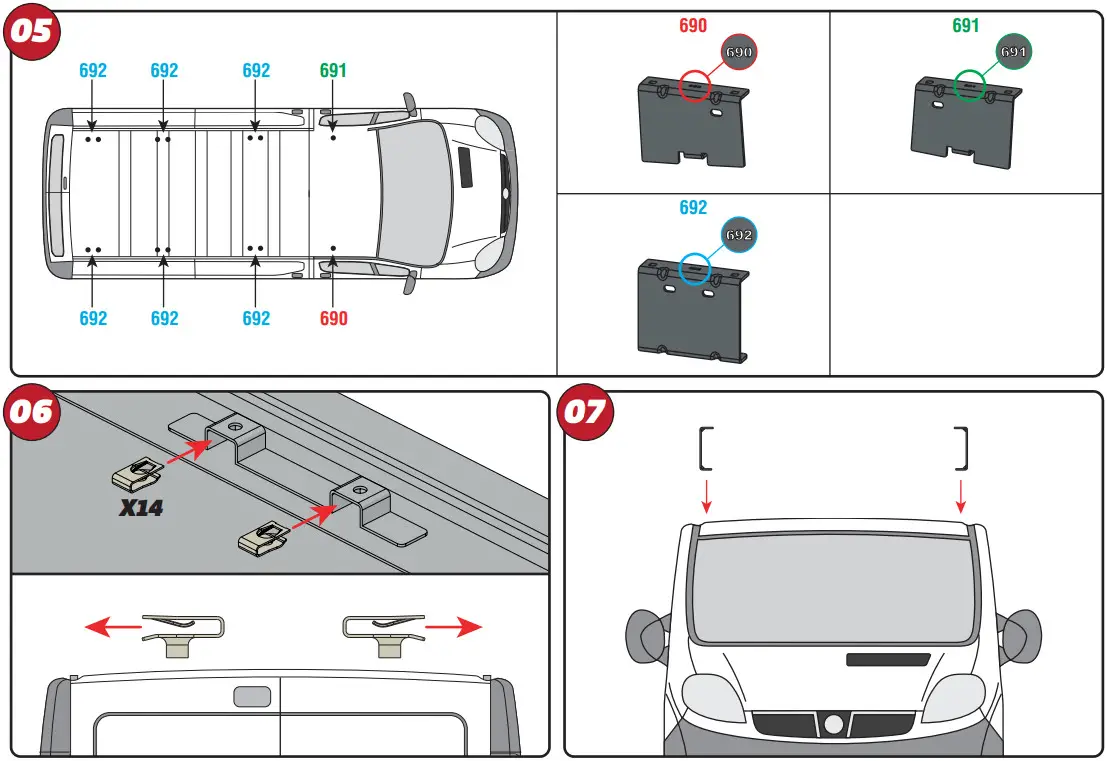 05

692 692 692 691

692 692 692 690

690
690

691
691

692
692

06

X14

07