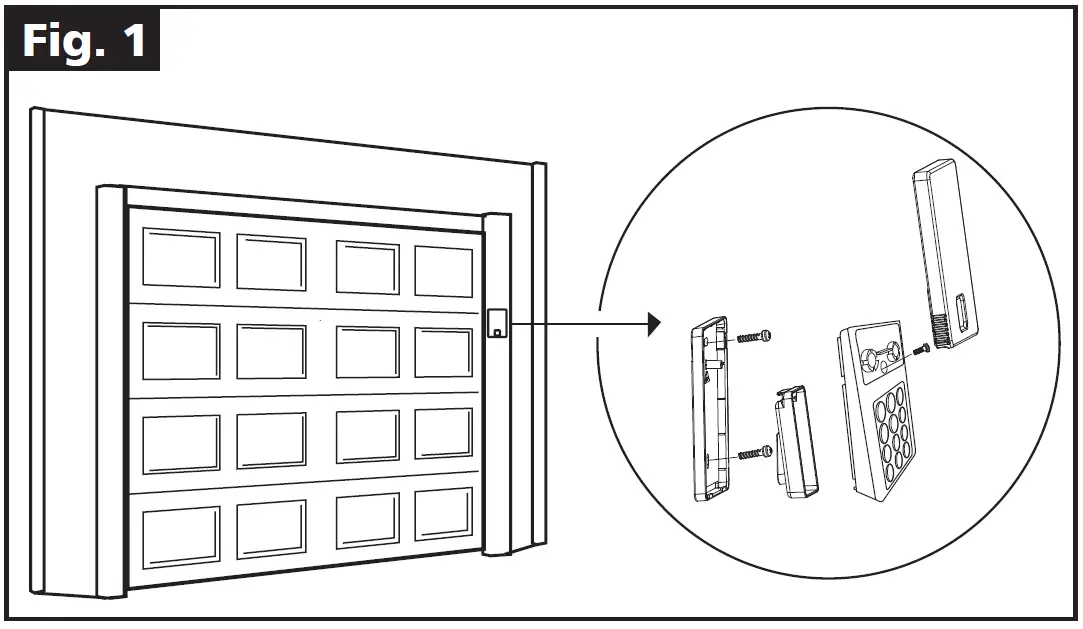 Fig. 1