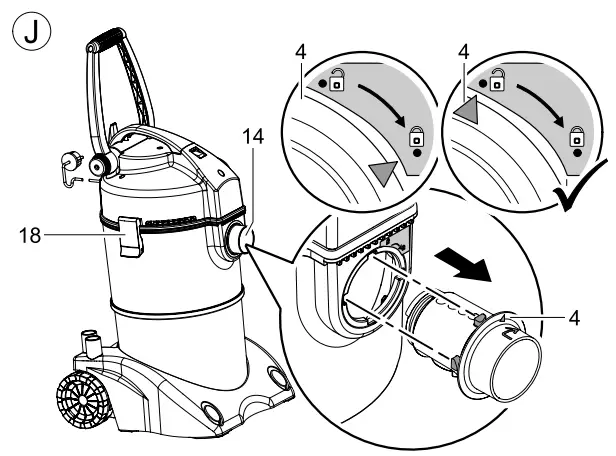 J

4

4

14

18

4